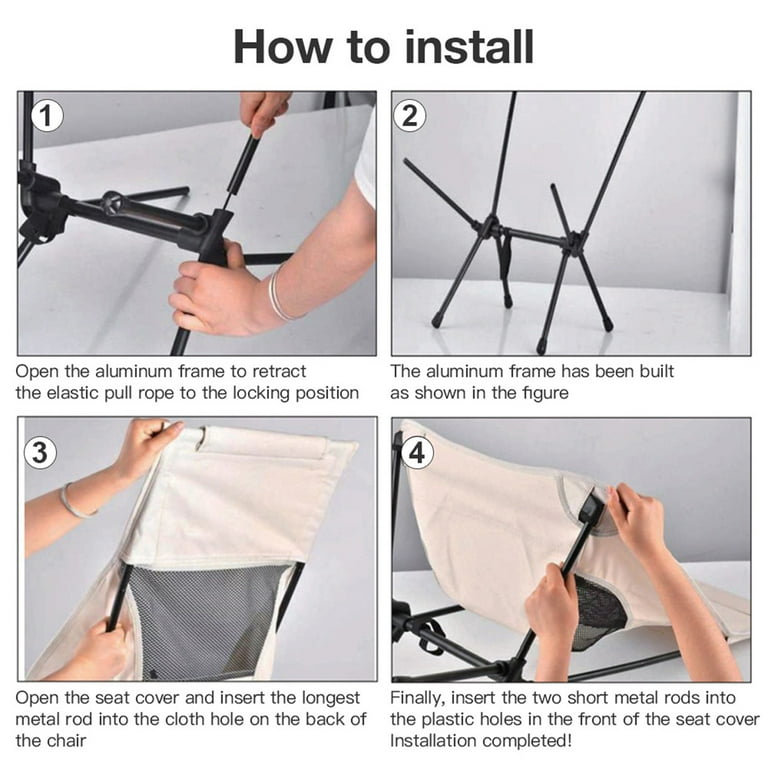 How to install

1

Open the aluminum frame to retract the elastic pull rope to the locking position

2

The aluminum frame has been built as shown in the figure

3

Open the seat cover and insert the longest metal rod into the cloth hole on the back of the chair

4

Finally, insert the two short metal rods into the plastic holes in the front of the seat cover Installation completed!