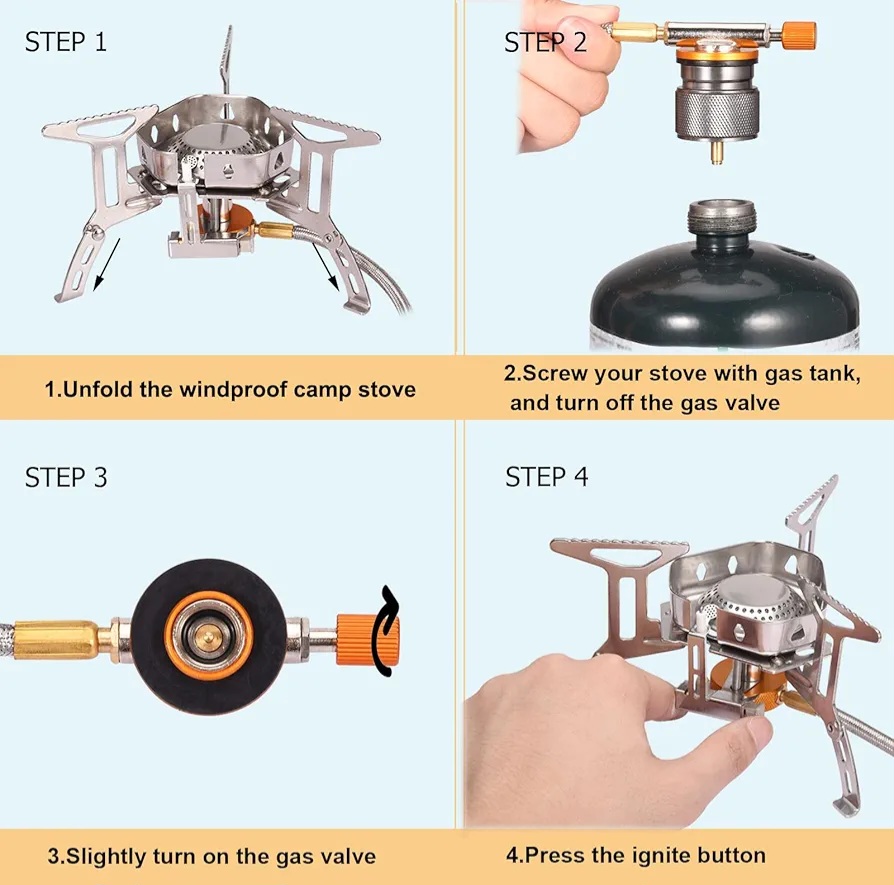 STEP 1

1.Unfold the windproof camp stove

STEP 2

2.Screw your stove with gas tank, and turn off the gas valve

STEP 3

3.Slightly turn on the gas valve

STEP 4

4.Press the ignite button