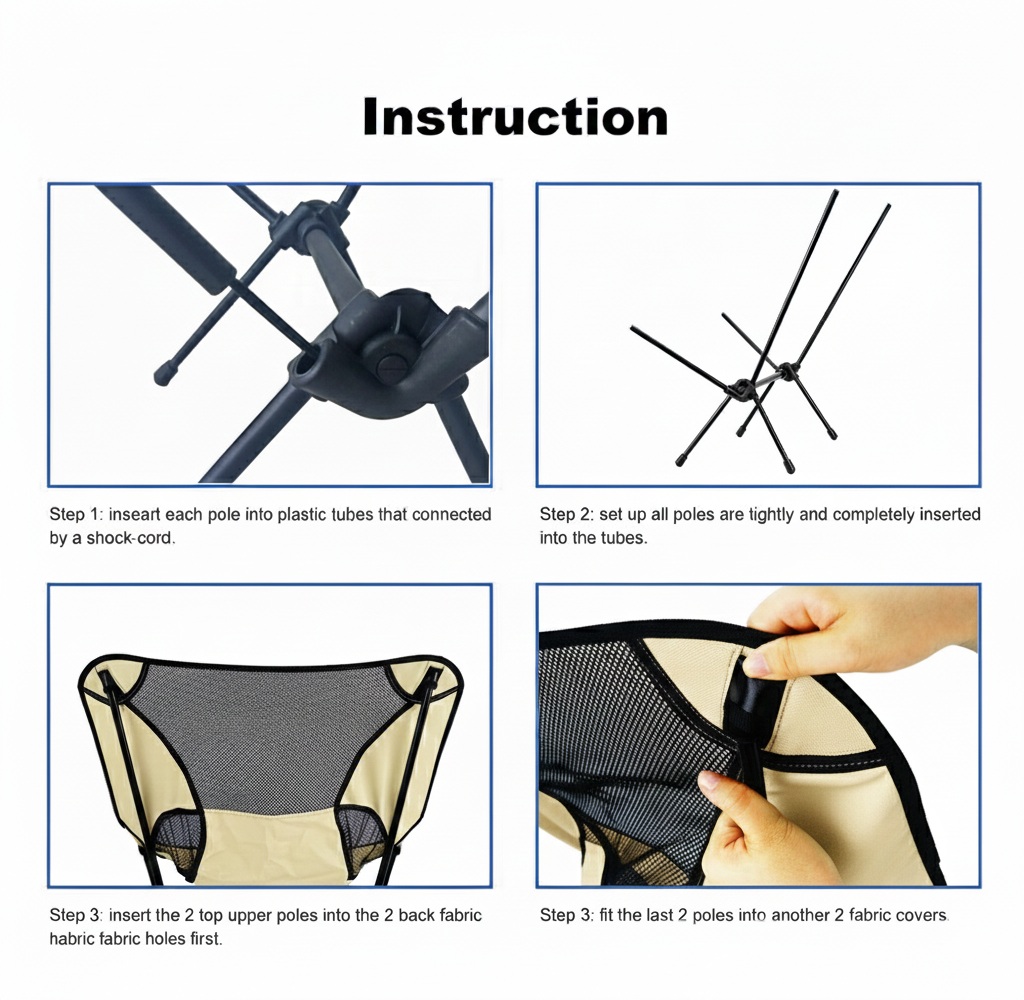 Instruction

Step 1: inseart each pole into plastic tubes that connected by a shock-cord.

Step 2: set up all poles are tightly and completely inserted into the tubes.

Step 3: insert the 2 top upper poles into the 2 back fabric habric fabric holes first.

Step 3: fit the last 2 poles into another 2 fabric covers.