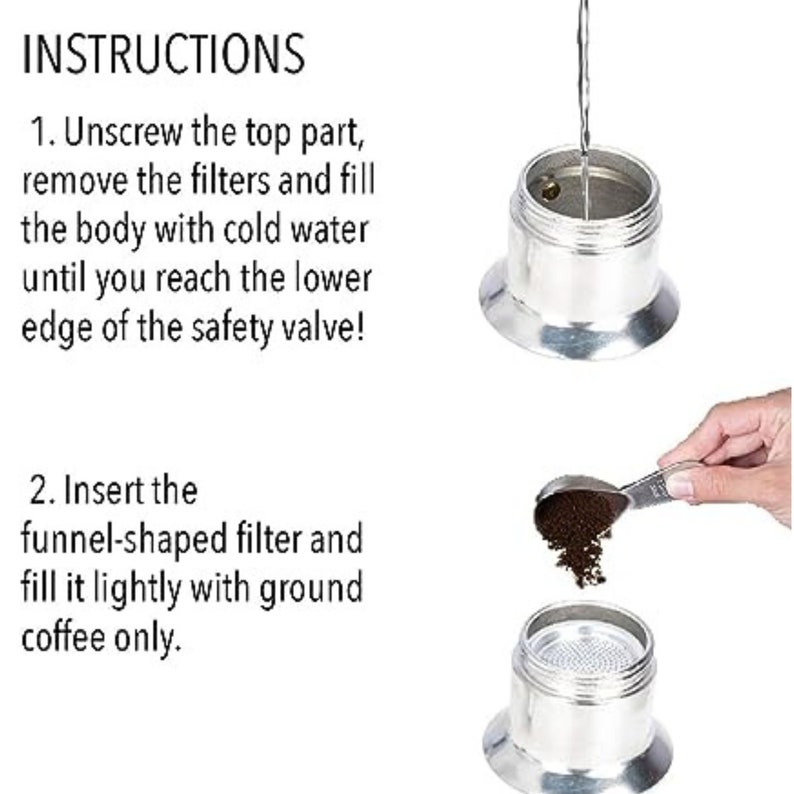 INSTRUCTIONS

1. Unscrew the top part, remove the filters and fill the body with cold water until you reach the lower edge of the safety valve!

2. Insert the funnel-shaped filter and fill it lightly with ground coffee only.