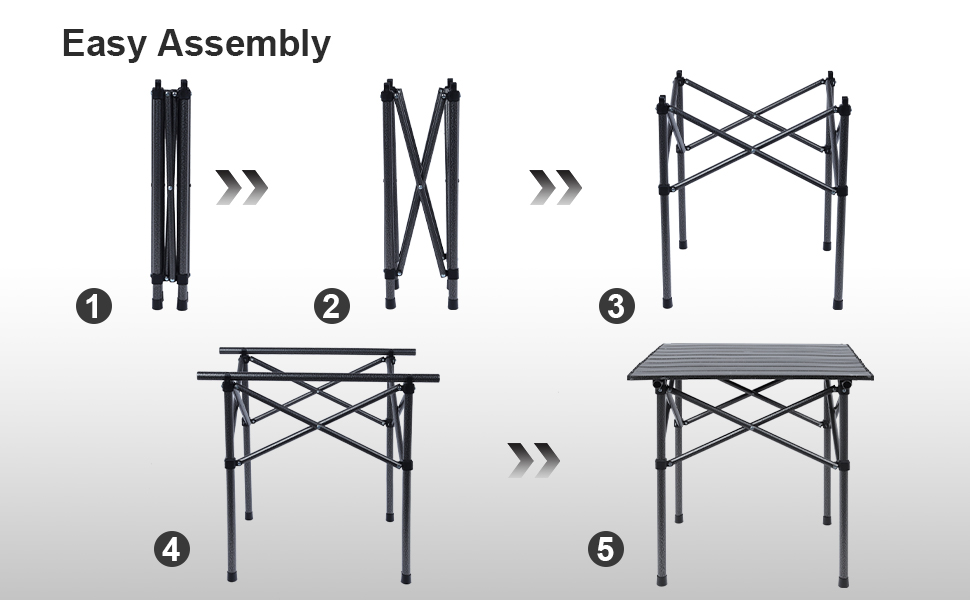 Easy Assembly

1

2

3

4

5